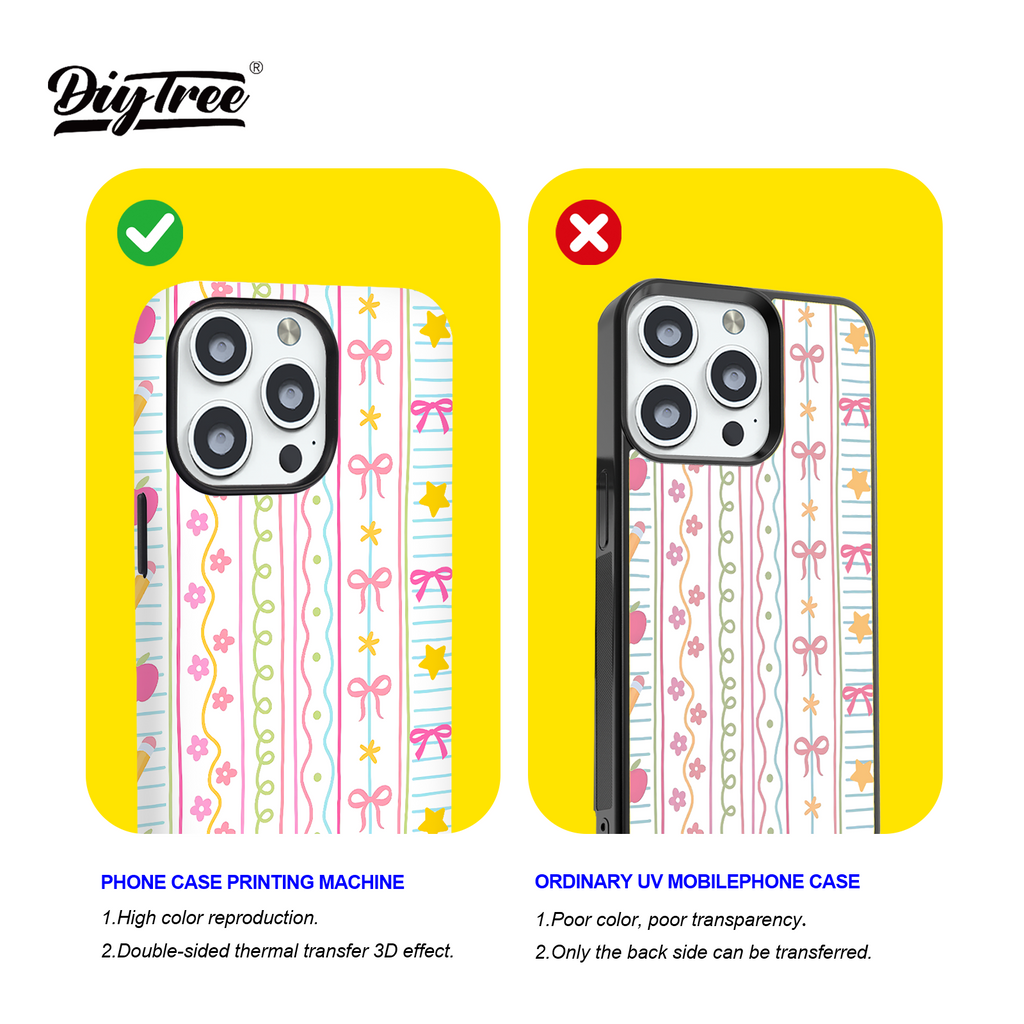 DiyTree®

PHONE CASE PRINTING MACHINE

1.High color reproduction.

2.Double-sided thermal transfer 3D effect.

ORDINARY UV MOBILEPHONE CASE

1.Poor color, poor transparency.

2.Only the back side can be transferred.